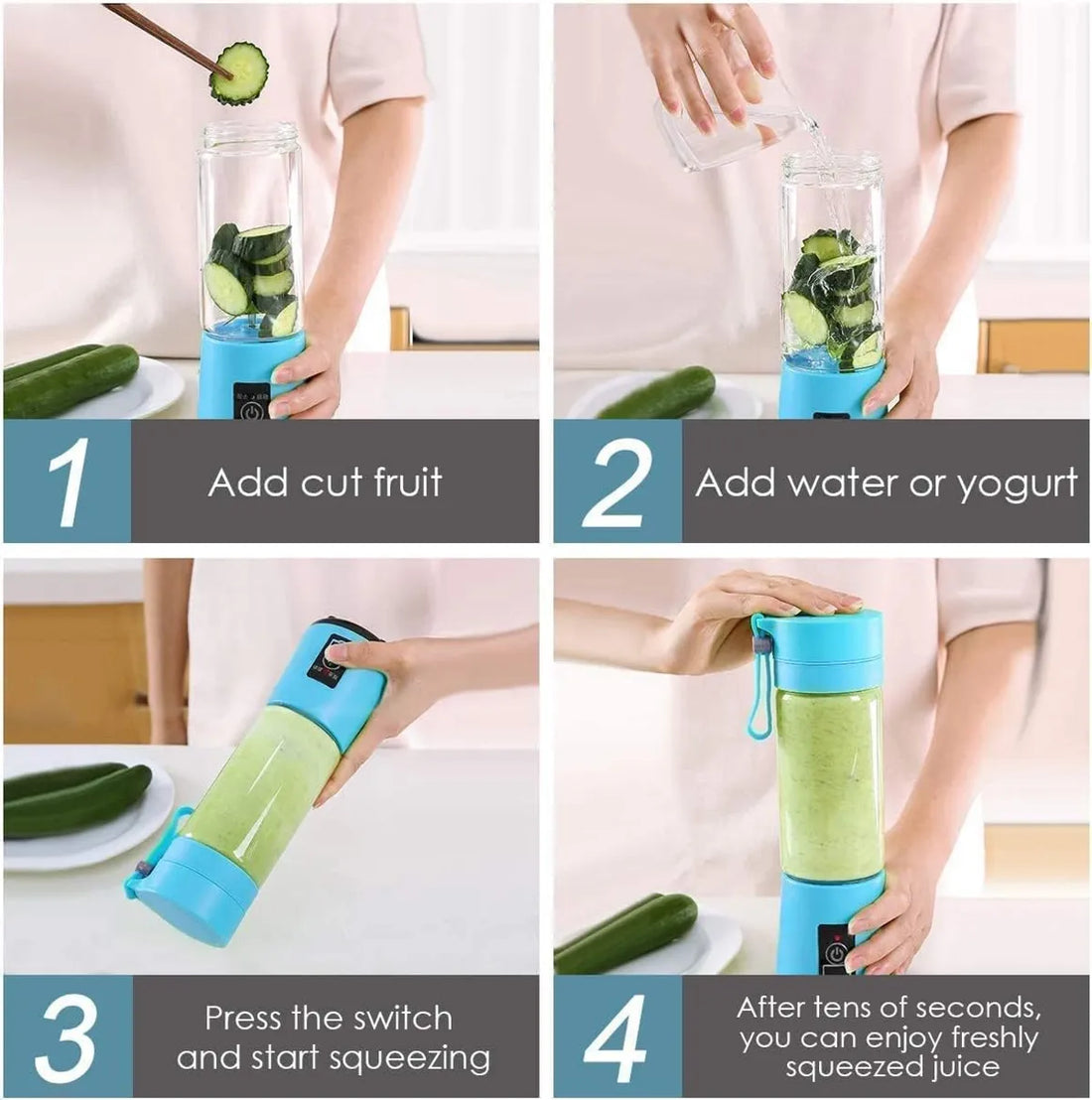 1

Add cut fruit

2

Add water or yogurt

3

Press the switch and start squeezing

4

After tens of seconds, you can enjoy freshly squeezed juice